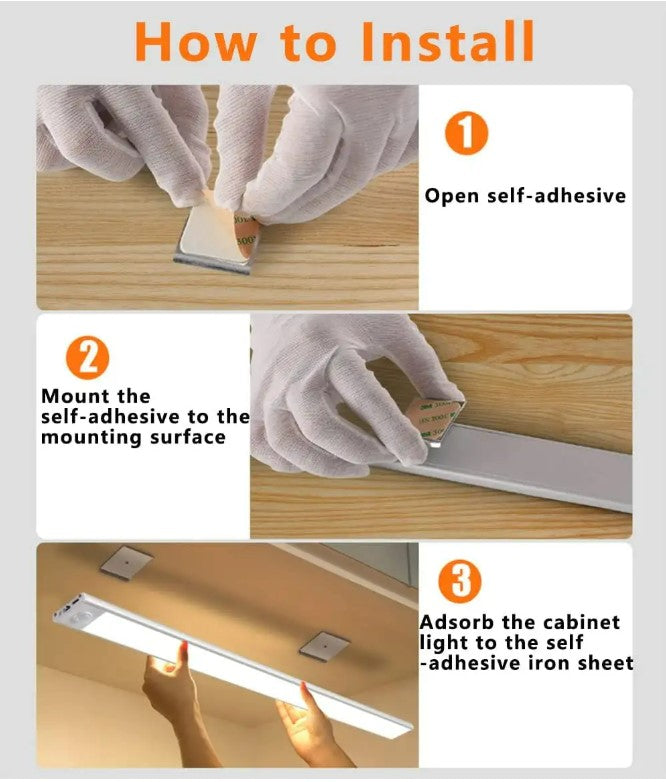 How to Install

1

Open self-adhesive

2

Mount the self-adhesive to the mounting surface

3

Adsorb the cabinet light to the self -adhesive iron sheet